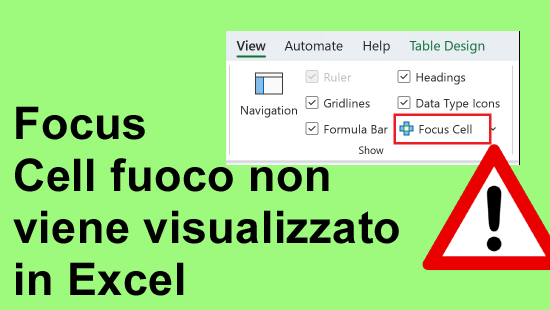 View Automate Help Table Design

Navigation

☑ Ruler
☑ Gridlines
☑ Formula Bar

☑ Headings
☑ Data Type Icons
Focus Cell

Show

Focus Cell fuoco non viene visualizzato in Excel